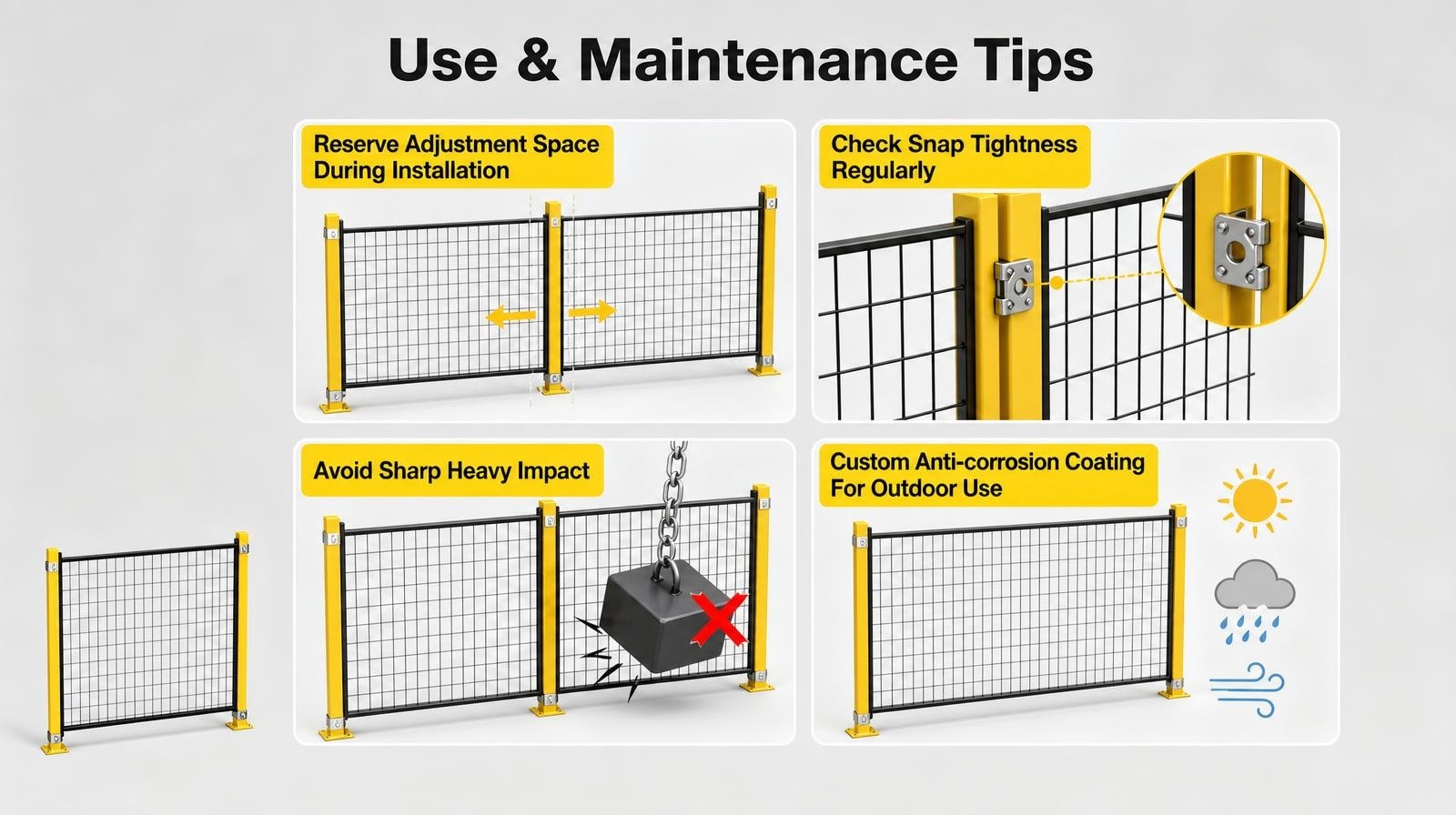 Use & Maintenance Tips

Reserve Adjustment Space During Installation

Check Snap Tightness Regularly

Avoid Sharp Heavy Impact

Custom Anti-corrosion Coating For Outdoor Use